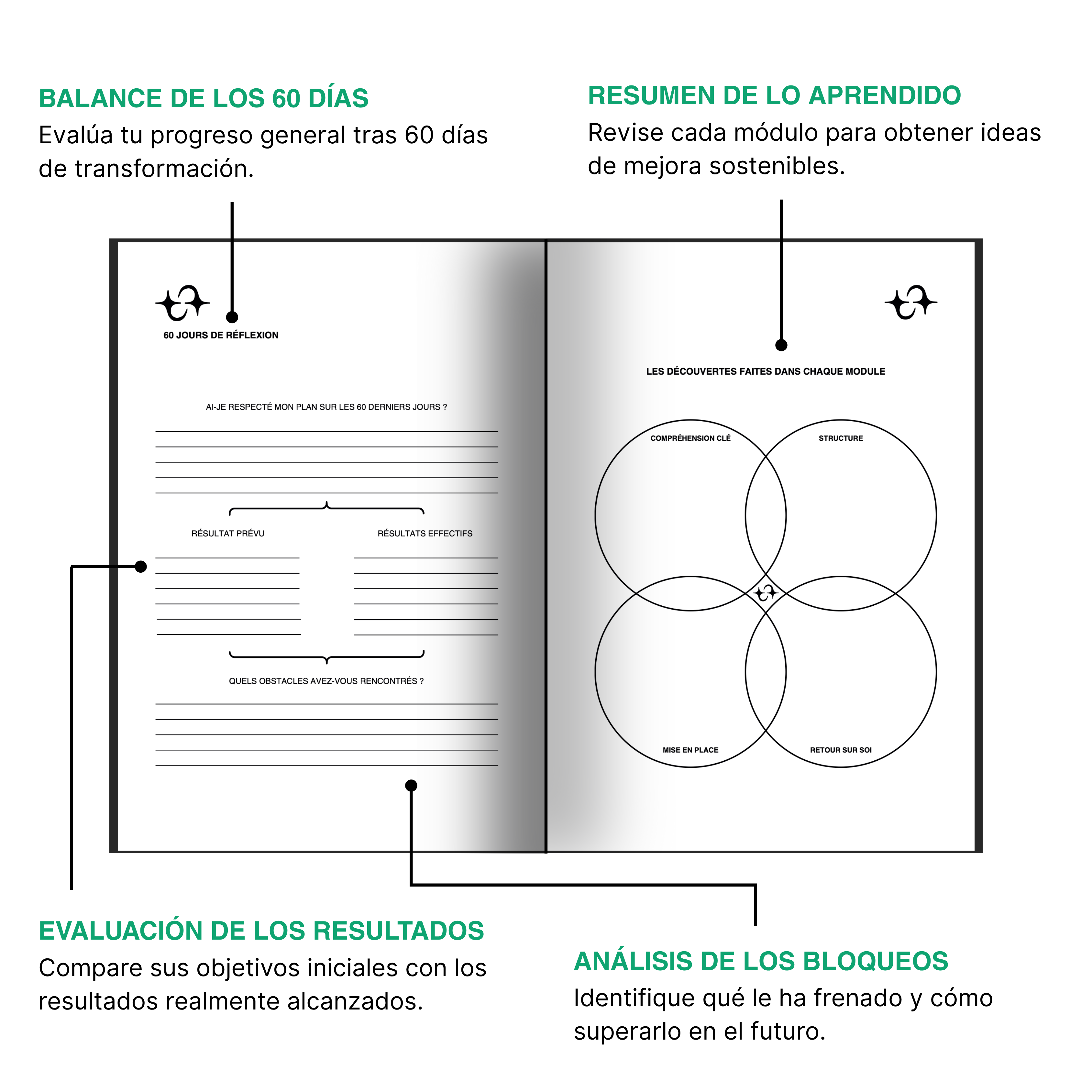 BALANCE DE LOS 60 DÍAS
Evalúa tu progreso general tras 60 días de transformación.

RESUMEN DE LO APRENDIDO
Revise cada módulo para obtener ideas de mejora sostenibles.

60 JOURS DE RÉFLEXION

AI-JE RESPECTÉ MON PLAN SUR LES 60 DERNIERS JOURS ?

RÉSULTAT PRÉVU

RÉSULTATS EFFECTIFS

QUELS OBSTACLES AVEZ-VOUS RENCONTRÉS ?

LES DÉCOUVERTES FAITES DANS CHAQUE MODULE

COMPRÉHENSION CLÉ

STRUCTURE

MISE EN PLACE

RETOUR SUR SOI

EVALUACIÓN DE LOS RESULTADOS
Compare sus objetivos iniciales con los resultados realmente alcanzados.

ANÁLISIS DE LOS BLOQUEOS
Identifique qué le ha frenado y cómo superarlo en el futuro.